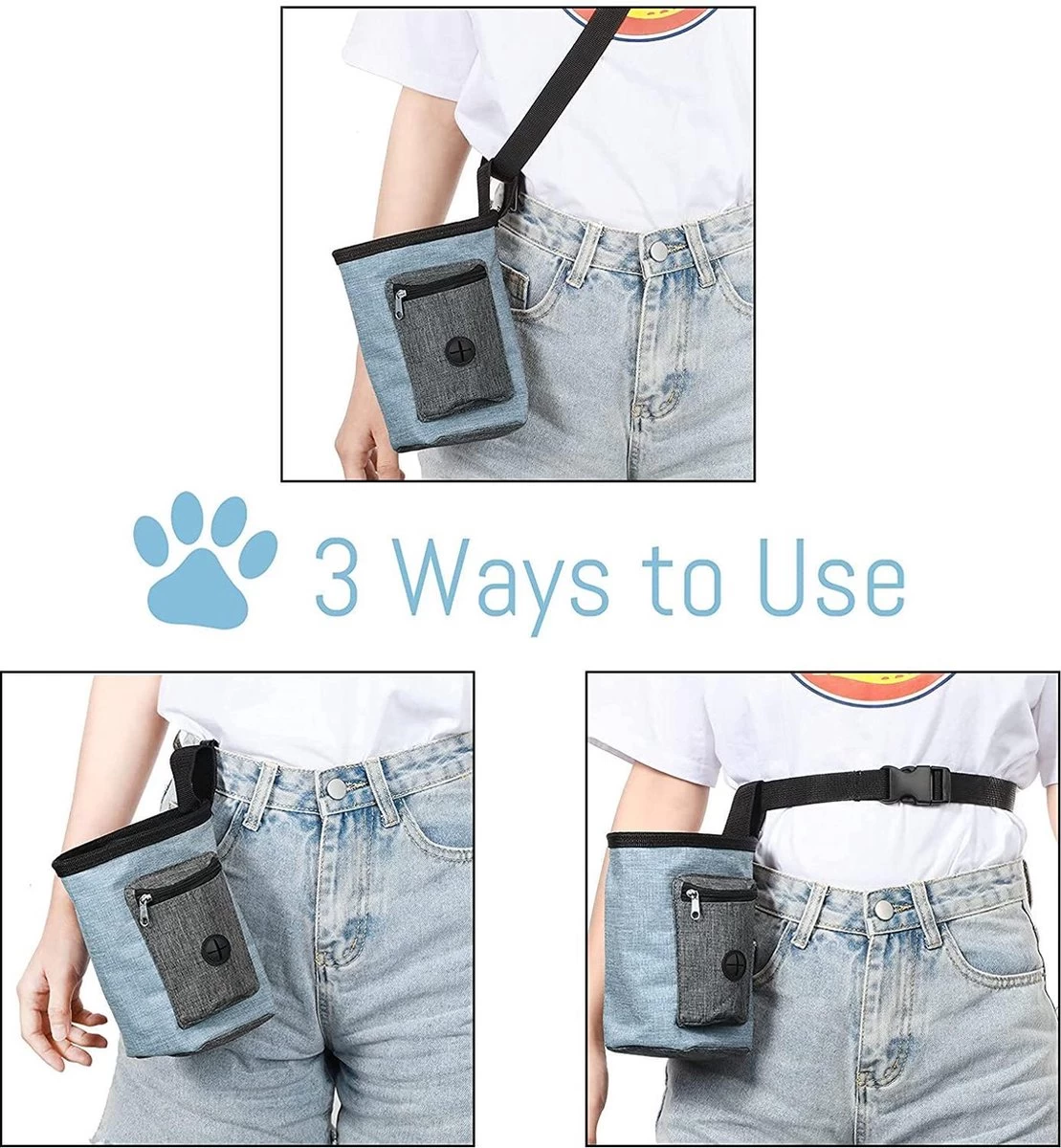 3 Ways to Use