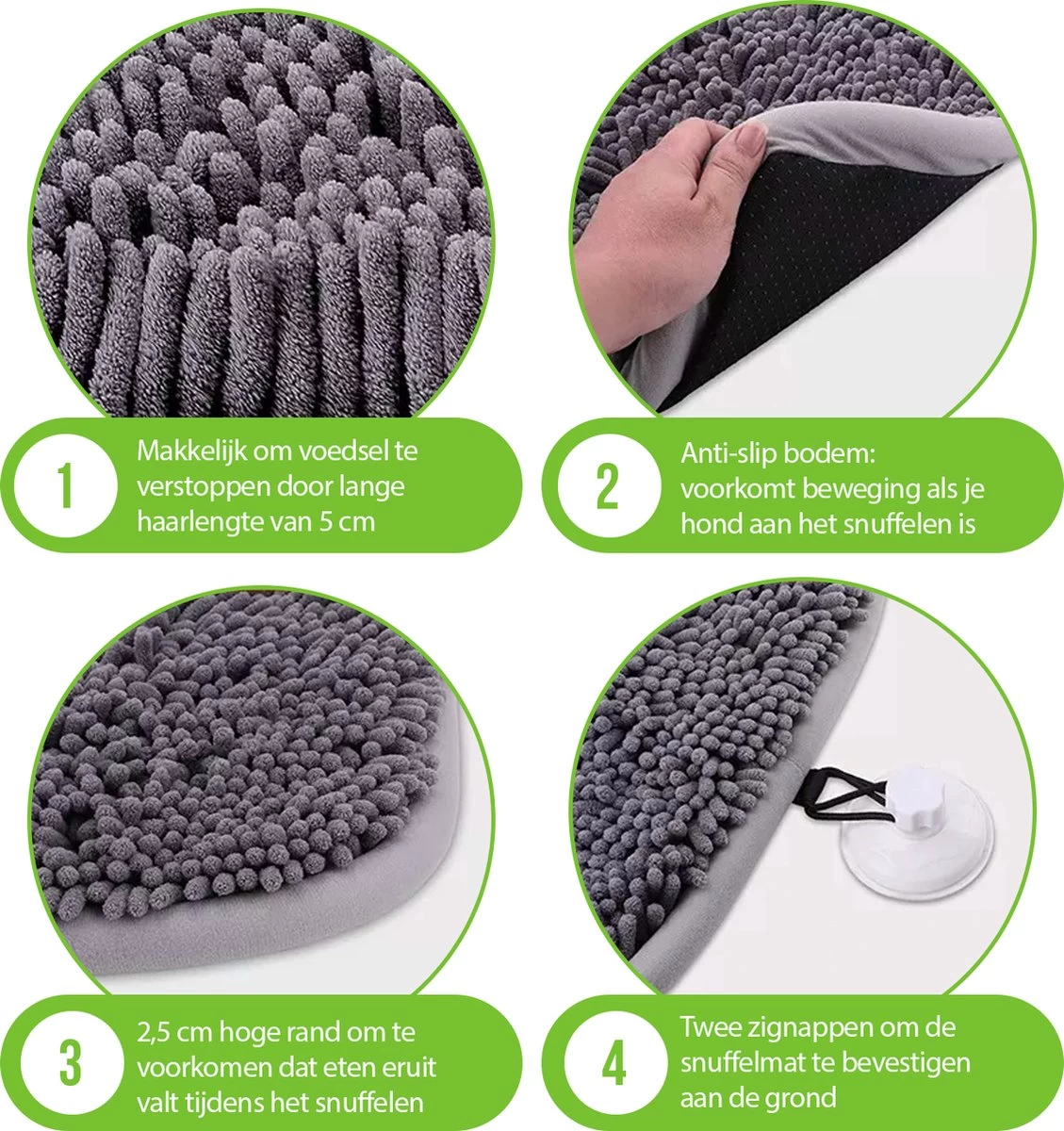 1

Makkelijk om voedsel te verstoppen door lange haarlengte van 5 cm

2

Anti-slip bodem: voorkomt beweging als je hond aan het snuffelen is

3

2,5 cm hoge rand om te voorkomen dat eten eruit valt tijdens het snuffelen

4

Twee zignappen om de snuffelmat te bevestigen aan de grond