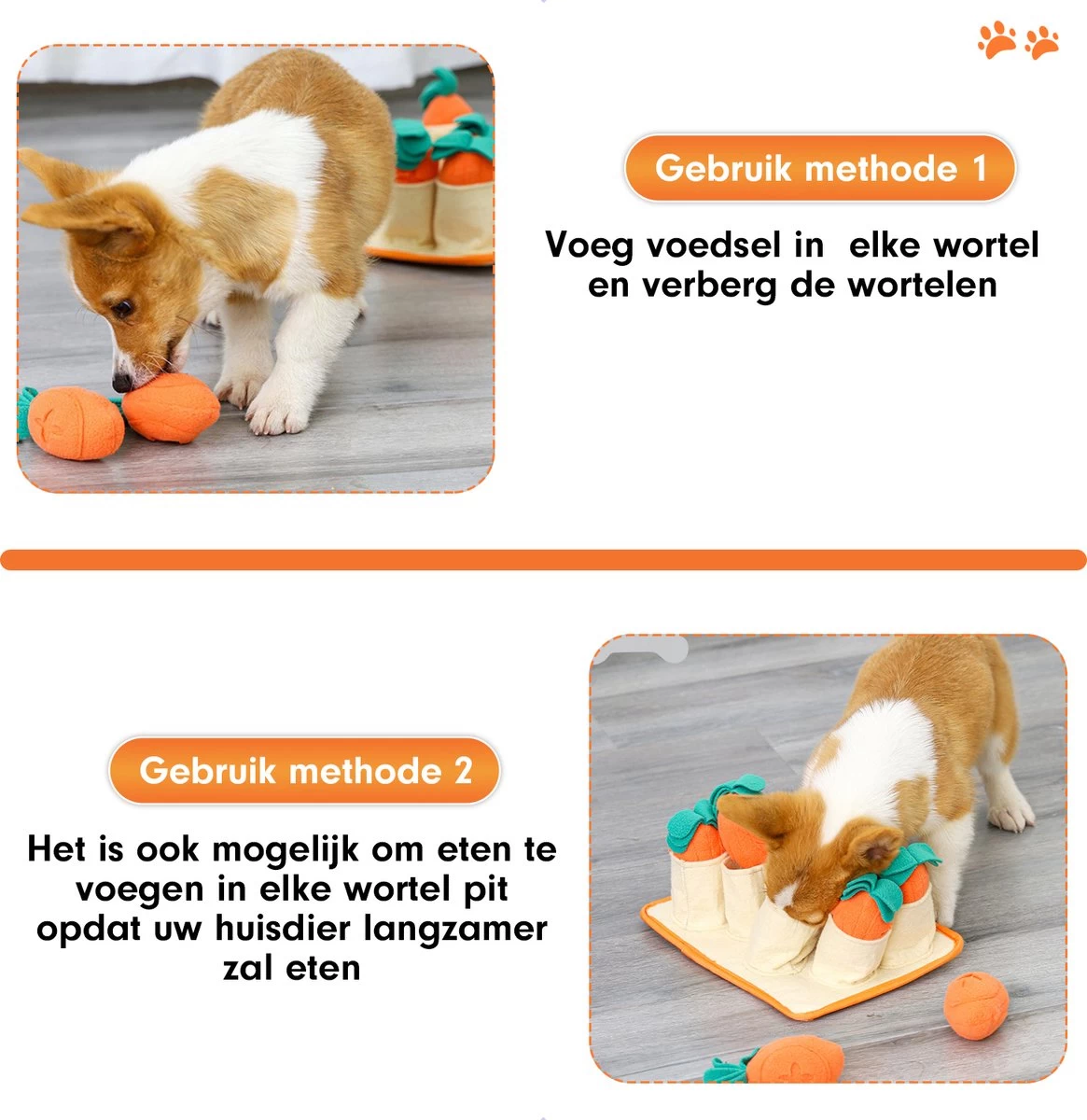 Gebruik methode 1

Voeg voedsel in  elke wortel en verberg de wortelen

Gebruik methode 2

Het is ook mogelijk om eten te voegen in elke wortel pit opdat uw huisdier langzamer zal eten