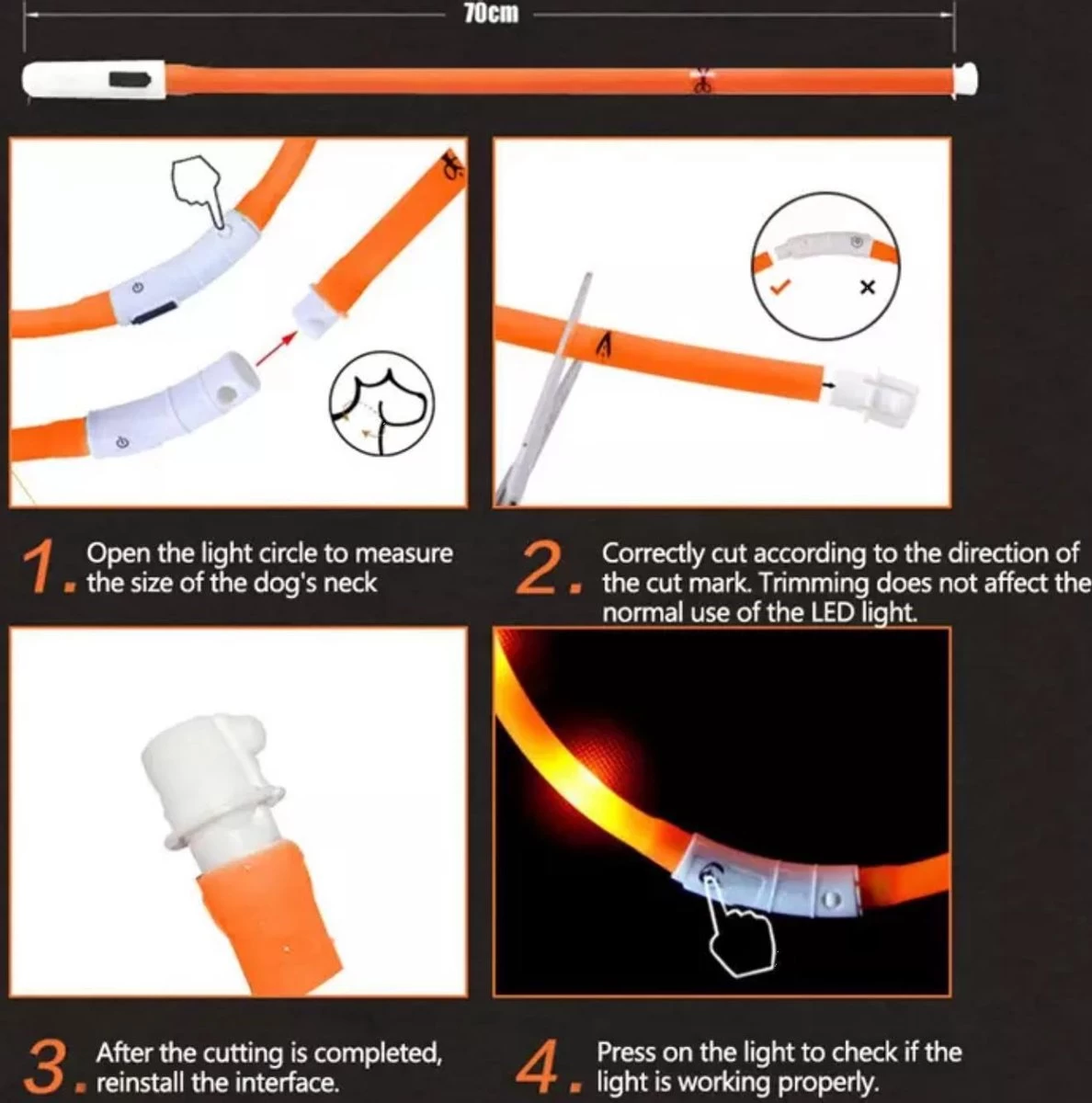 70cm

1. Open the light circle to measure the size of the dog's neck

2. Correctly cut according to the direction of the cut mark. Trimming does not affect the normal use of the LED light.

3. After the cutting is completed, reinstall the interface.

4. Press on the light to check if the light is working properly.