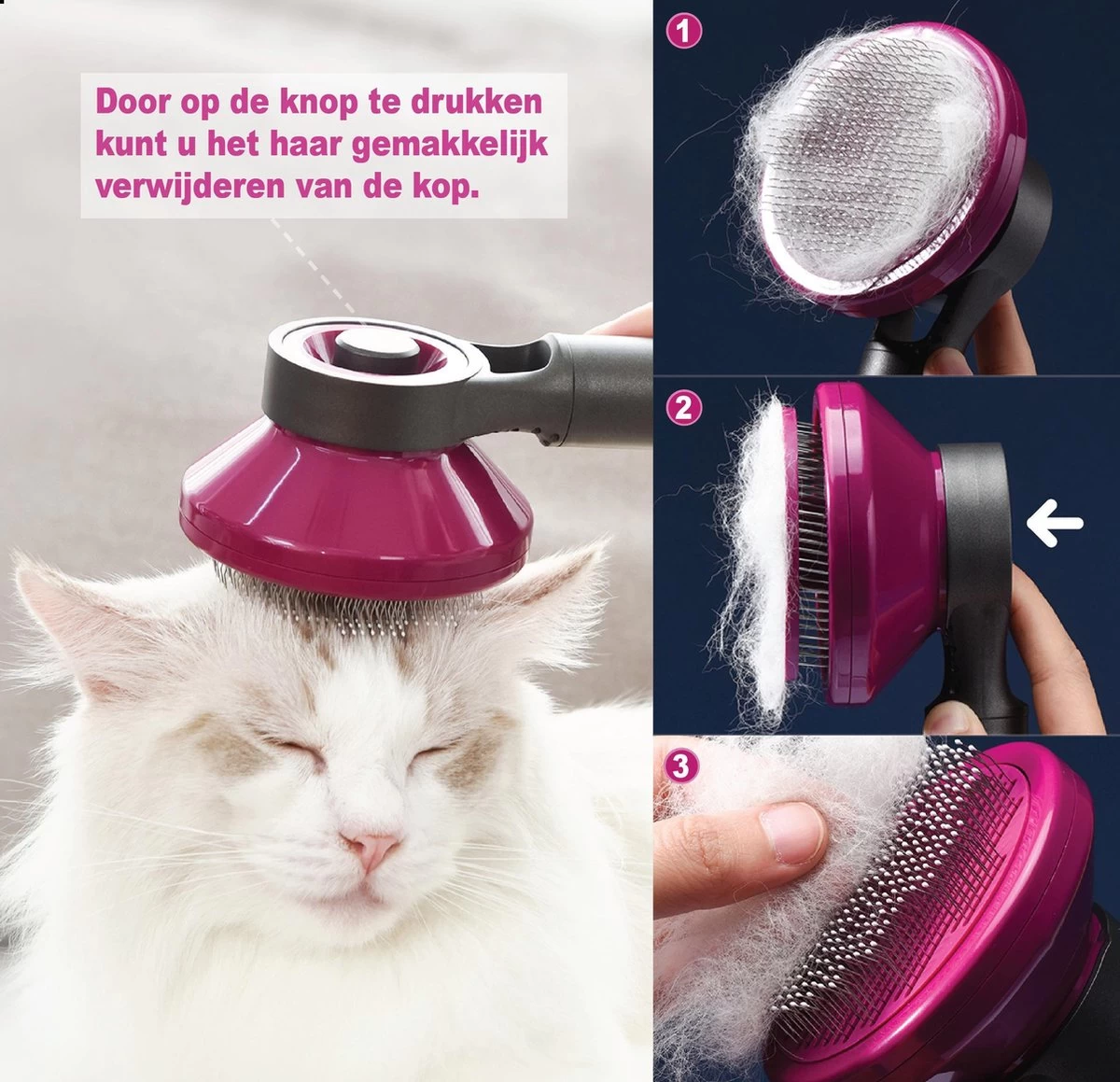 Door op de knop te drukken kunt u het haar gemakkelijk verwijderen van de kop.

1

2

3