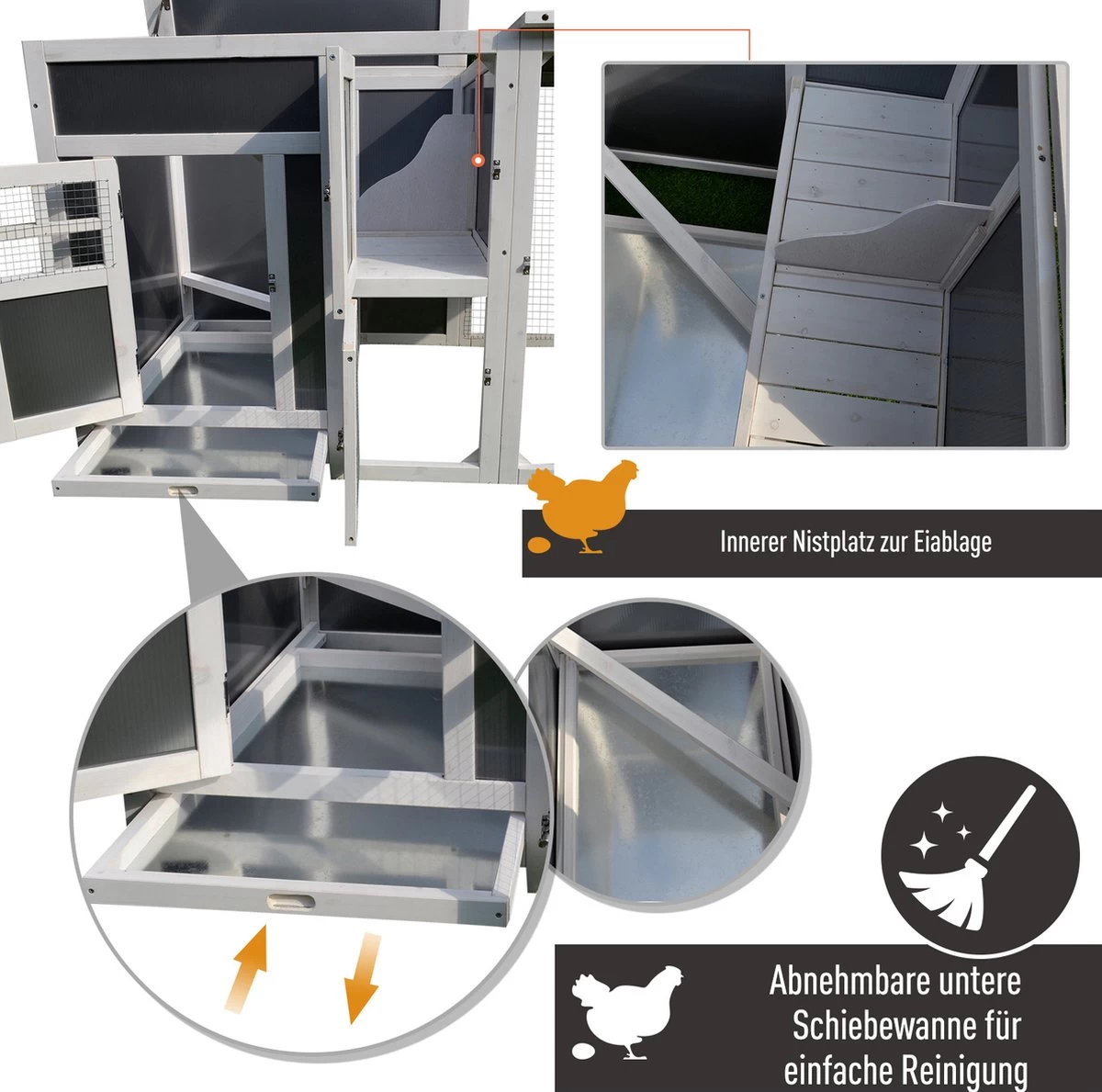 Innerer Nistplatz zur Eiablage

Abnehmbare untere Schiebewanne für einfache Reinigung