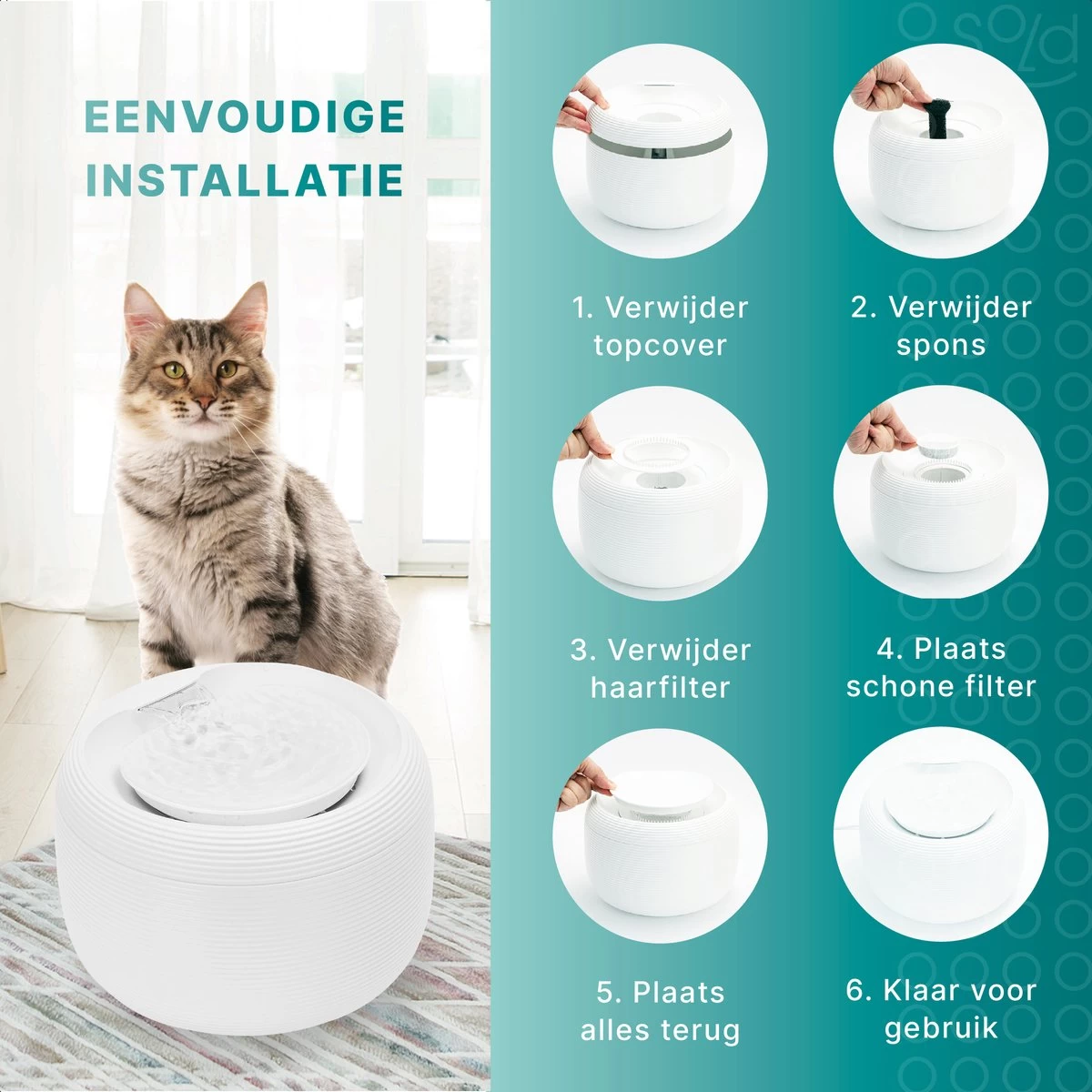 EENVOUDIGE INSTALLATIE

1. Verwijder topcover

2. Verwijder spons

3. Verwijder haarfilter

4. Plaats schone filter

5. Plaats alles terug

6. Klaar voor gebruik