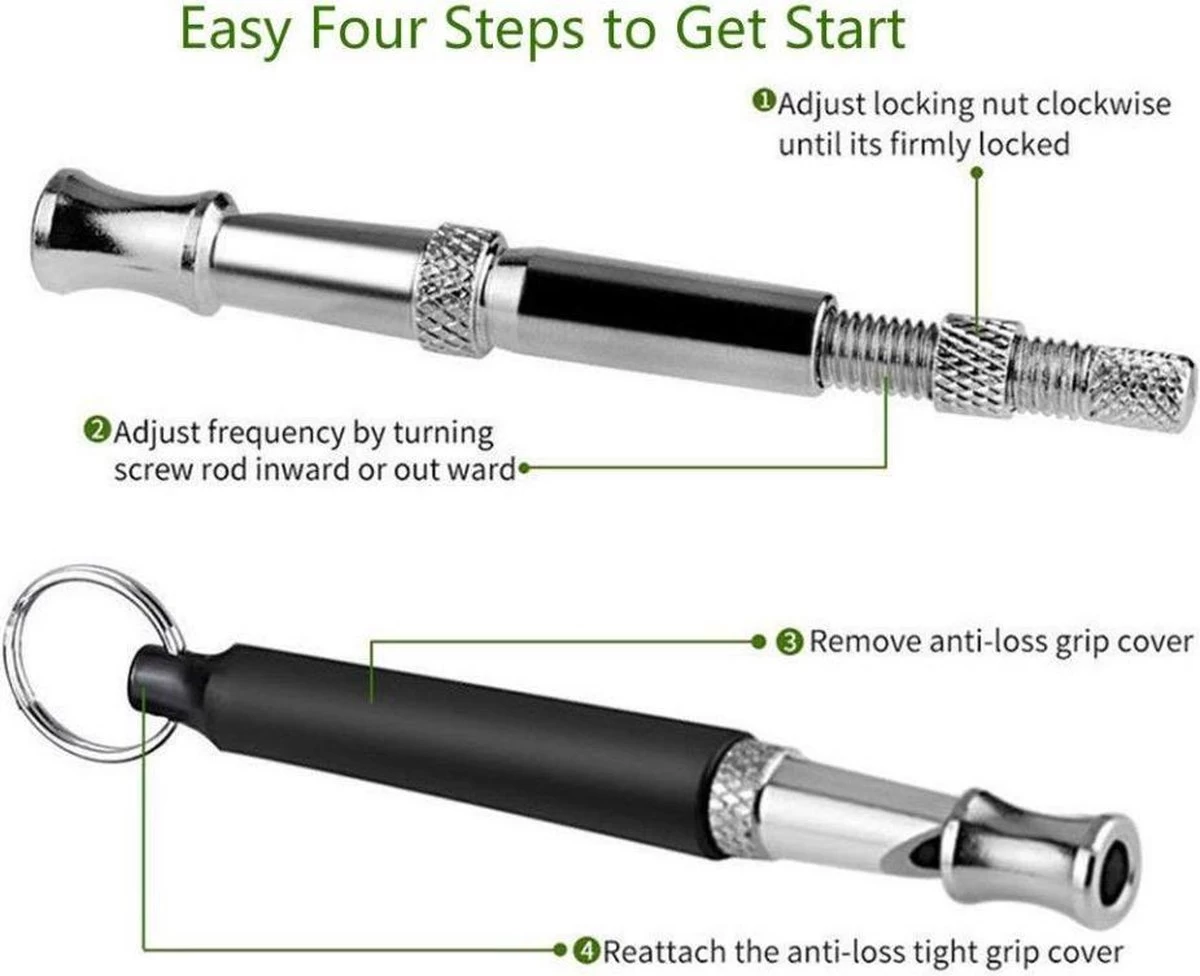 Easy Four Steps to Get Start

❶Adjust locking nut clockwise until its firmly locked

❷Adjust frequency by turning screw rod inward or out ward

❸ Remove anti-loss grip cover

❹Reattach the anti-loss tight grip cover