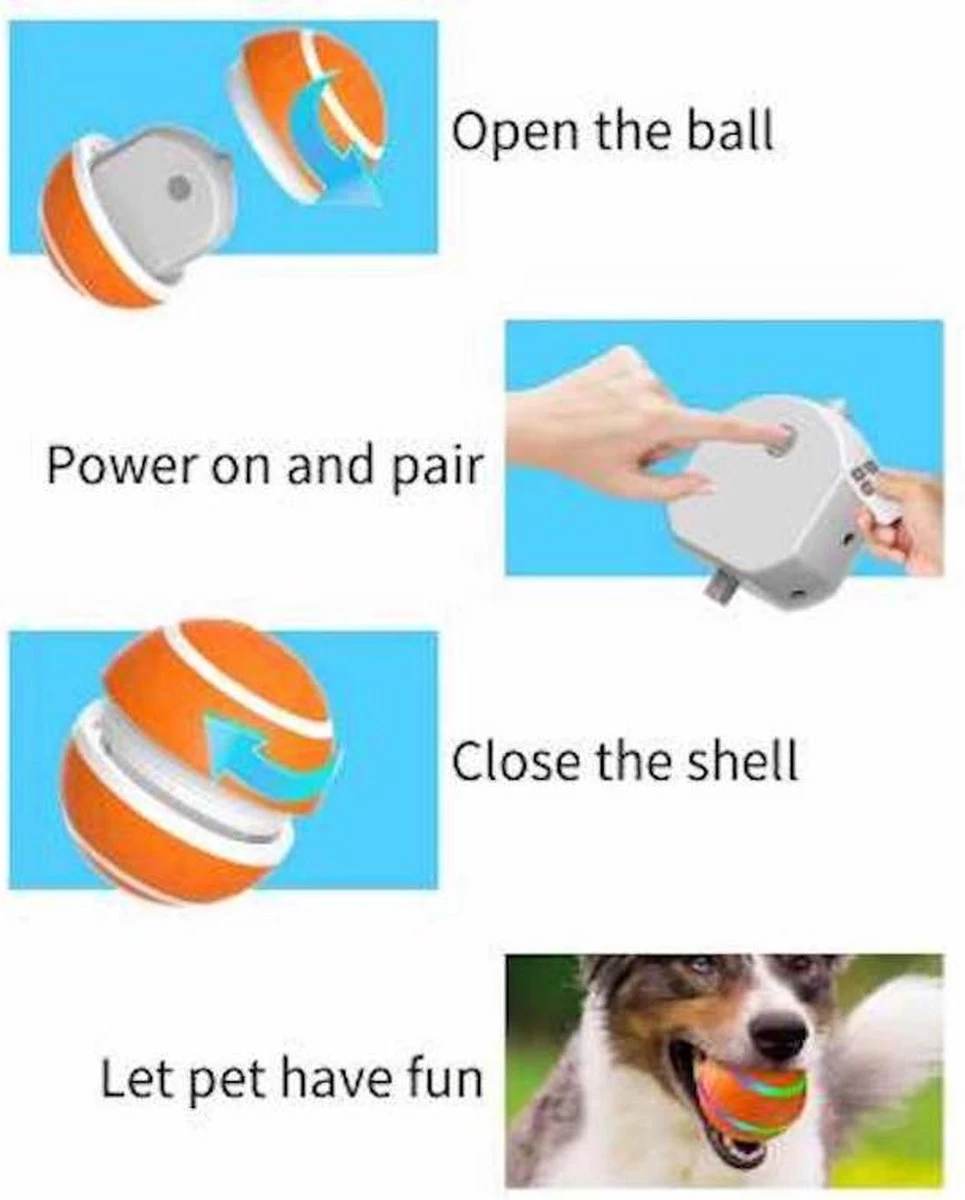 Open the ball

Power on and pair

Close the shell

Let pet have fun